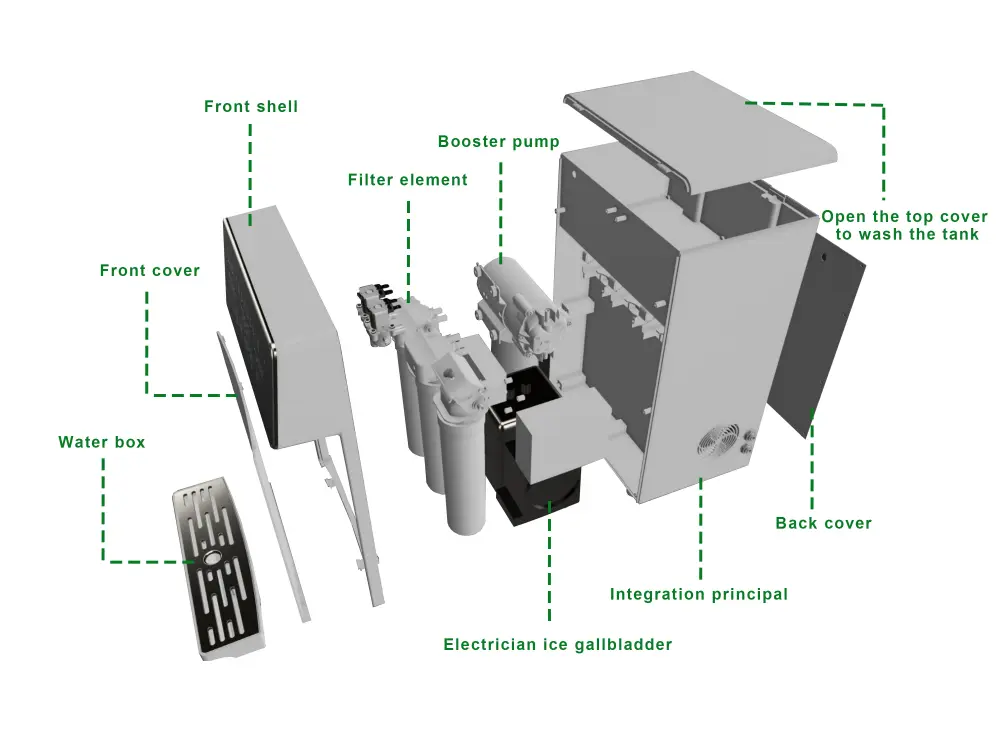 Front shell

Booster pump

Filter element

Open the top cover
to wash the tank

Front cover

Water box

Back cover

Integration principal

Electrician ice gallbladder